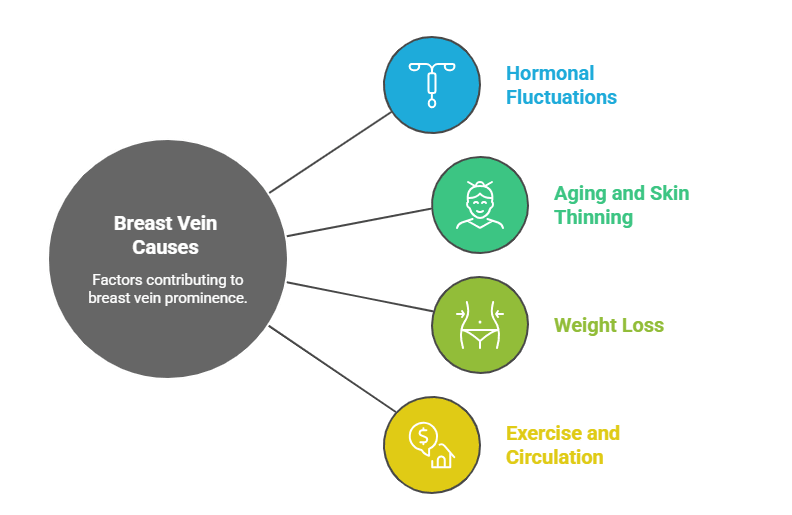 Breast Vein Causes

Factors contributing to breast vein prominence.

Hormonal Fluctuations

Aging and Skin Thinning

Weight Loss

Exercise and Circulation